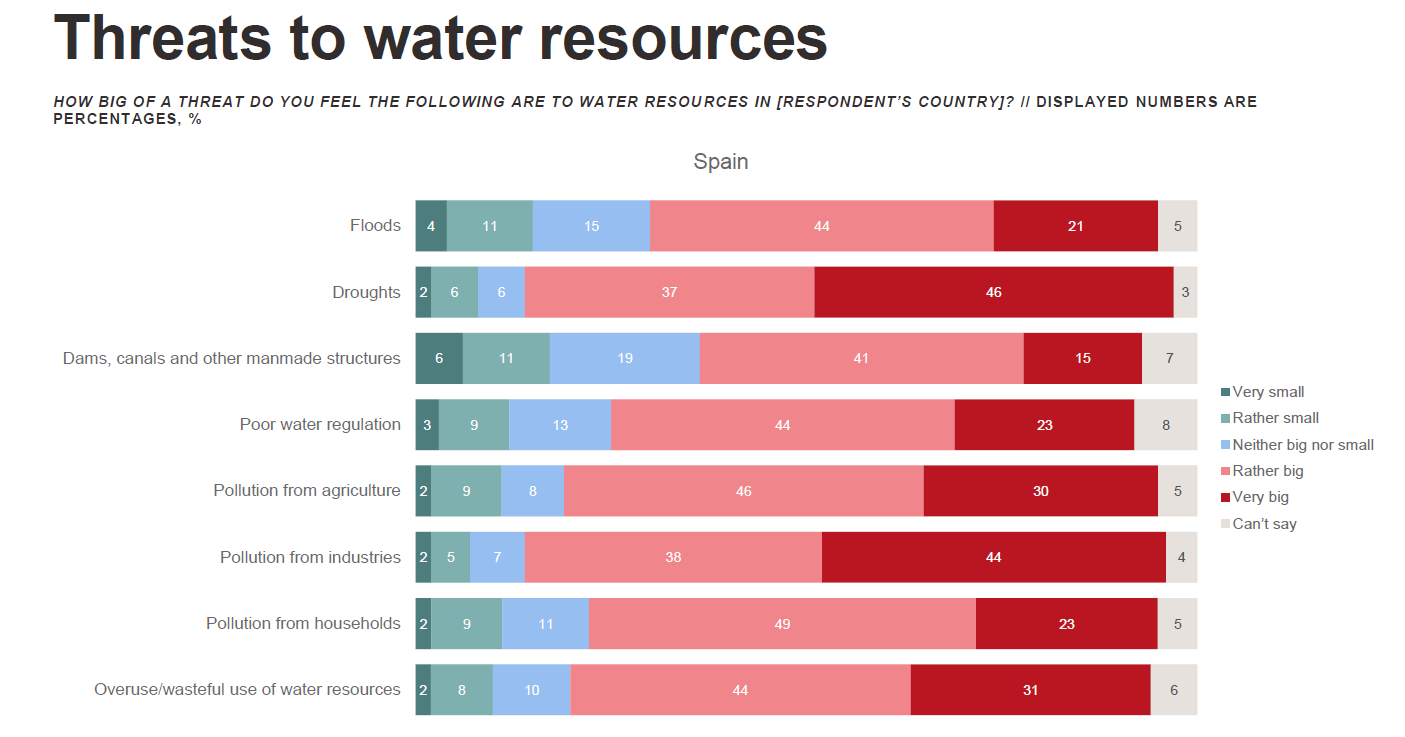 Threats to water resources

HOW BIG OF A THREAT DO YOU FEEL THE FOLLOWING ARE TO WATER RESOURCES IN [RESPONDENT'S COUNTRY]? // DISPLAYED NUMBERS ARE PERCENTAGES, %

Spain

| | Very small | Rather small | Neither big nor small | Rather big | Very big | Can't say |
|---|---|---|---|---|---|---|
| Floods | 4 | 11 | 15 | 44 | 21 | 5 |
| Droughts | 2 | 6 | 6 | 37 | 46 | 3 |
| Dams, canals and other manmade structures | 6 | 11 | 19 | 41 | 15 | 7 |
| Poor water regulation | 3 | 9 | 13 | 44 | 23 | 8 |
| Pollution from agriculture | 2 | 9 | 8 | 46 | 30 | 5 |
| Pollution from industries | 2 | 5 | 7 | 38 | 44 | 4 |
| Pollution from households | 2 | 9 | 11 | 49 | 23 | 5 |
| Overuse/wasteful use of water resources | 2 | 8 | 10 | 44 | 31 | 6 |

Very small
Rather small
Neither big nor small
Rather big
Very big
Can't say